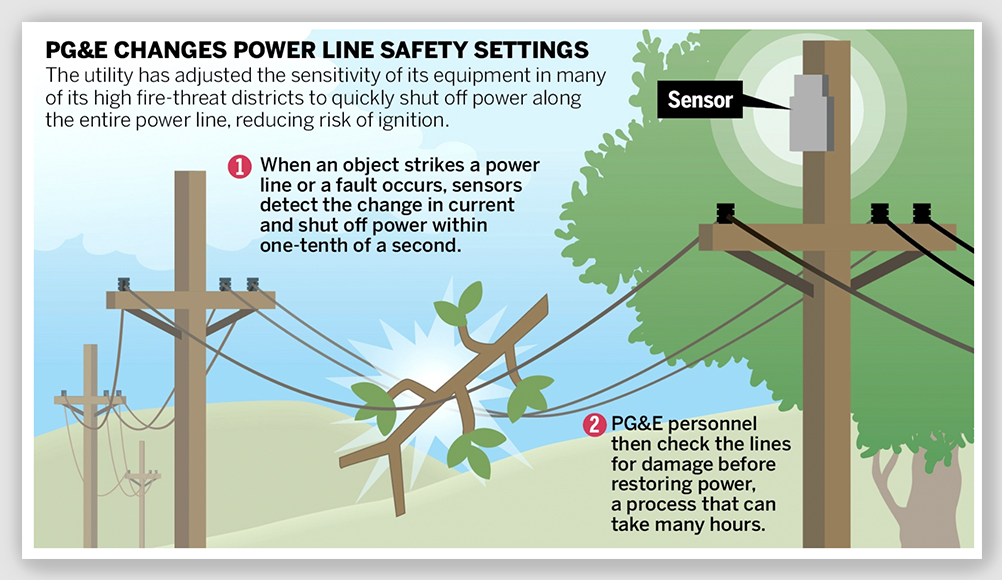 PG&E CHANGES POWER LINE SAFETY SETTINGS
The utility has adjusted the sensitivity of its equipment in many of its high fire-threat districts to quickly shut off power along the entire power line, reducing risk of ignition.

Sensor

1 When an object strikes a power line or a fault occurs, sensors detect the change in current and shut off power within one-tenth of a second.

2 PG&E personnel then check the lines for damage before restoring power, a process that can take many hours.